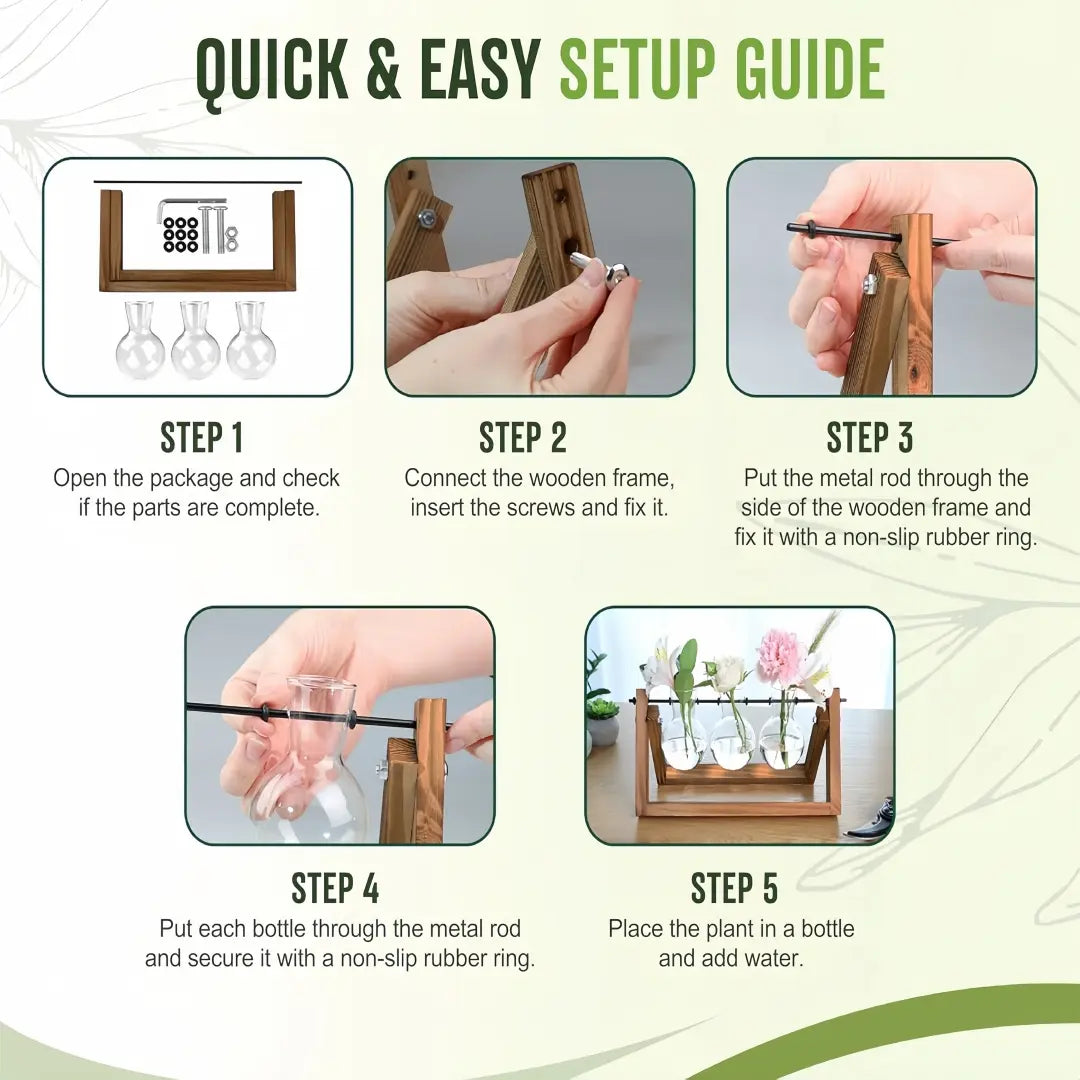 QUICK & EASY SETUP GUIDE

STEP 1
Open the package and check if the parts are complete.

STEP 2
Connect the wooden frame, insert the screws and fix it.

STEP 3
Put the metal rod through the side of the wooden frame and fix it with a non-slip rubber ring.

STEP 4
Put each bottle through the metal rod and secure it with a non-slip rubber ring.

STEP 5
Place the plant in a bottle and add water.